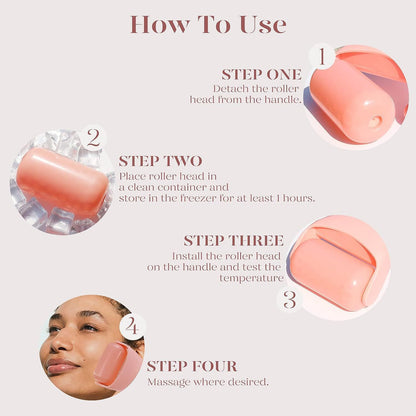 How To Use

1

STEP ONE
Detach the roller head from the handle.

2

STEP TWO
Place roller head in a clean container and store in the freezer for at least 1 hours.

STEP THREE
Install the roller head on the handle and test the temperature

3

4

STEP FOUR
Massage where desired.